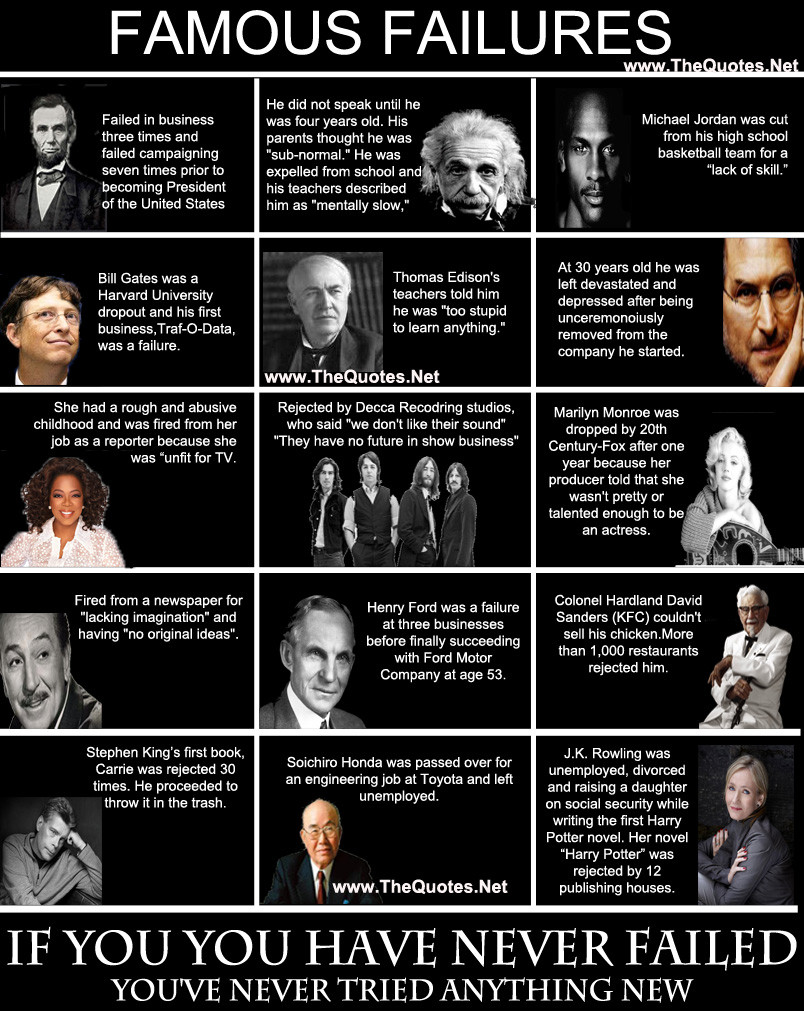 FAMOUS FAILURES

www.TheQuotes.Net

Failed in business three times and failed campaigning seven times prior to becoming President of the United States

He did not speak until he was four years old. His parents thought he was "sub-normal." He was expelled from school and his teachers described him as "mentally slow,"

Michael Jordan was cut from his high school basketball team for a "lack of skill."

Bill Gates was a Harvard University dropout and his first business,Traf-O-Data, was a failure.

Thomas Edison's teachers told him he was "too stupid to learn anything."

www.TheQuotes.Net

At 30 years old he was left devastated and depressed after being unceremoniously removed from the company he started.

She had a rough and abusive childhood and was fired from her job as a reporter because she was "unfit for TV.

Rejected by Decca Recodring studios, who said "we don't like their sound" "They have no future in show business"

Marilyn Monroe was dropped by 20th Century-Fox after one year because her producer told that she wasn't pretty or talented enough to be an actress.

Fired from a newspaper for "lacking imagination" and having "no original ideas".

Henry Ford was a failure at three businesses before finally succeeding with Ford Motor Company at age 53.

Colonel Hardland David Sanders (KFC) couldn't sell his chicken.More than 1,000 restaurants rejected him.

Stephen King's first book, Carrie was rejected 30 times. He proceeded to throw it in the trash.

Soichiro Honda was passed over for an engineering job at Toyota and left unemployed.

www.TheQuotes.Net

J.K. Rowling was unemployed, divorced and raising a daughter on social security while writing the first Harry Potter novel. Her novel "Harry Potter" was rejected by 12 publishing houses.

IF YOU YOU HAVE NEVER FAILED
YOU'VE NEVER TRIED ANYTHING NEW